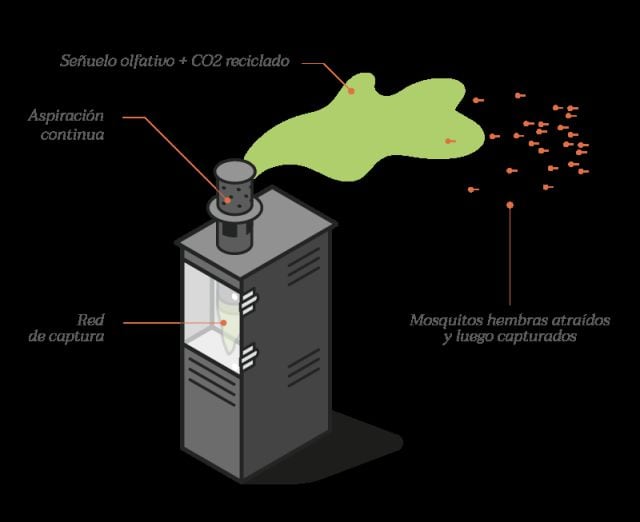 Señuelo olfativo + CO2 reciclado

Aspiración continua

Red de captura

Mosquitos hembras atraídos y luego capturados