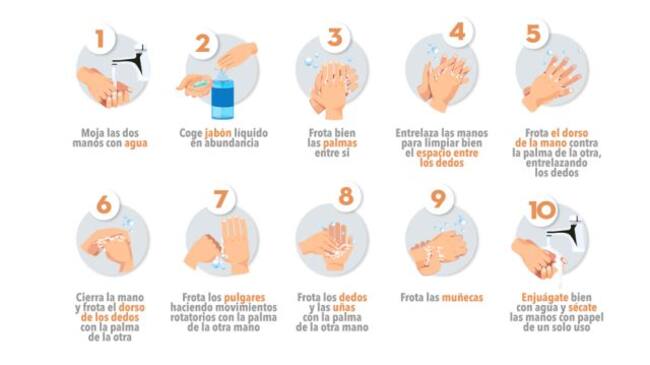 1
Moja las dos manos con agua

2
Coge jabón líquido en abundancia

3
Frota bien las palmas entre sí

4
Entrelaza las manos para limpiar bien el espacio entre los dedos

5
Frota el dorso de la mano contra la palma de la otra, entrelazando los dedos

6
Cierra la mano y frota el dorso de los dedos con la palma de la otra

7
Frota los pulgares haciendo movimientos rotatorios con la palma de la otra mano

8
Frota los dedos y las uñas con la palma de la otra mano

9
Frota las muñecas

10
Enjuágate bien con agua y sécate las manos con papel de un solo uso